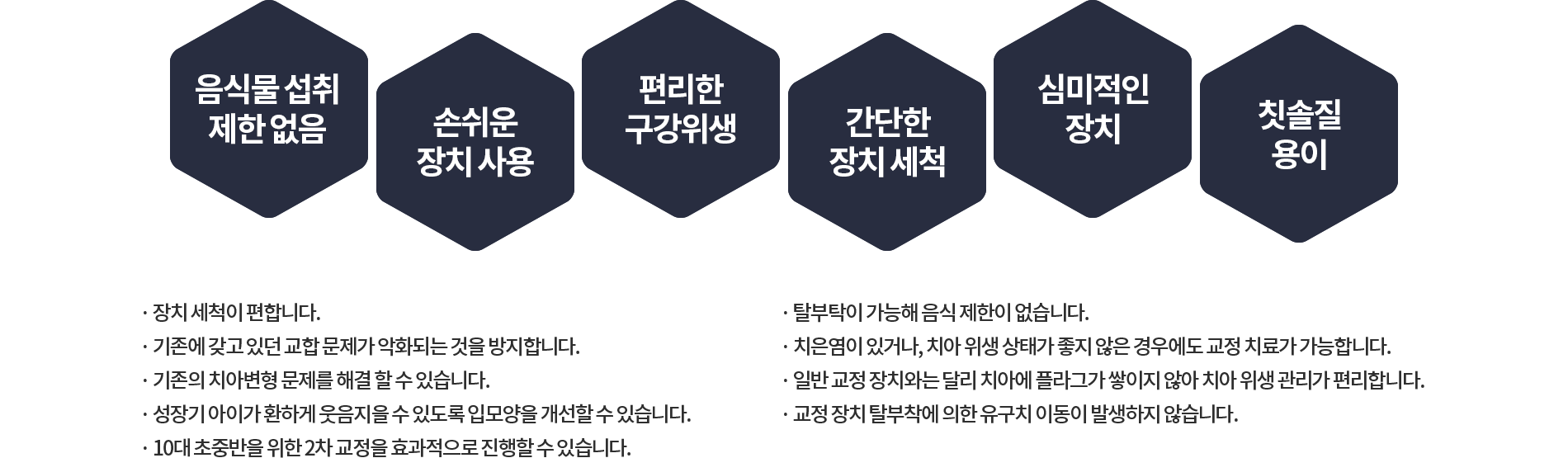 음식물 섭취
제한 없음

손쉬운
장치 사용

편리한
구강위생

간단한
장치 세척

심미적인
장치

칫솔질
용이

· 장치 세척이 편합니다.
· 기존에 갖고 있던 교합 문제가 악화되는 것을 방지합니다.
· 기존의 치아변형 문제를 해결 할 수 있습니다.
· 성장기 아이가 환하게 웃음지을 수 있도록 입모양을 개선할 수 있습니다.
· 10대 초중반을 위한 2차 교정을 효과적으로 진행할 수 있습니다.

· 탈부탁이 가능해 음식 제한이 없습니다.
· 치은염이 있거나, 치아 위생 상태가 좋지 않은 경우에도 교정 치료가 가능합니다.
· 일반 교정 장치와는 달리 치아에 플라그가 쌓이지 않아 치아 위생 관리가 편리합니다.
· 교정 장치 탈부착에 의한 유구치 이동이 발생하지 않습니다.